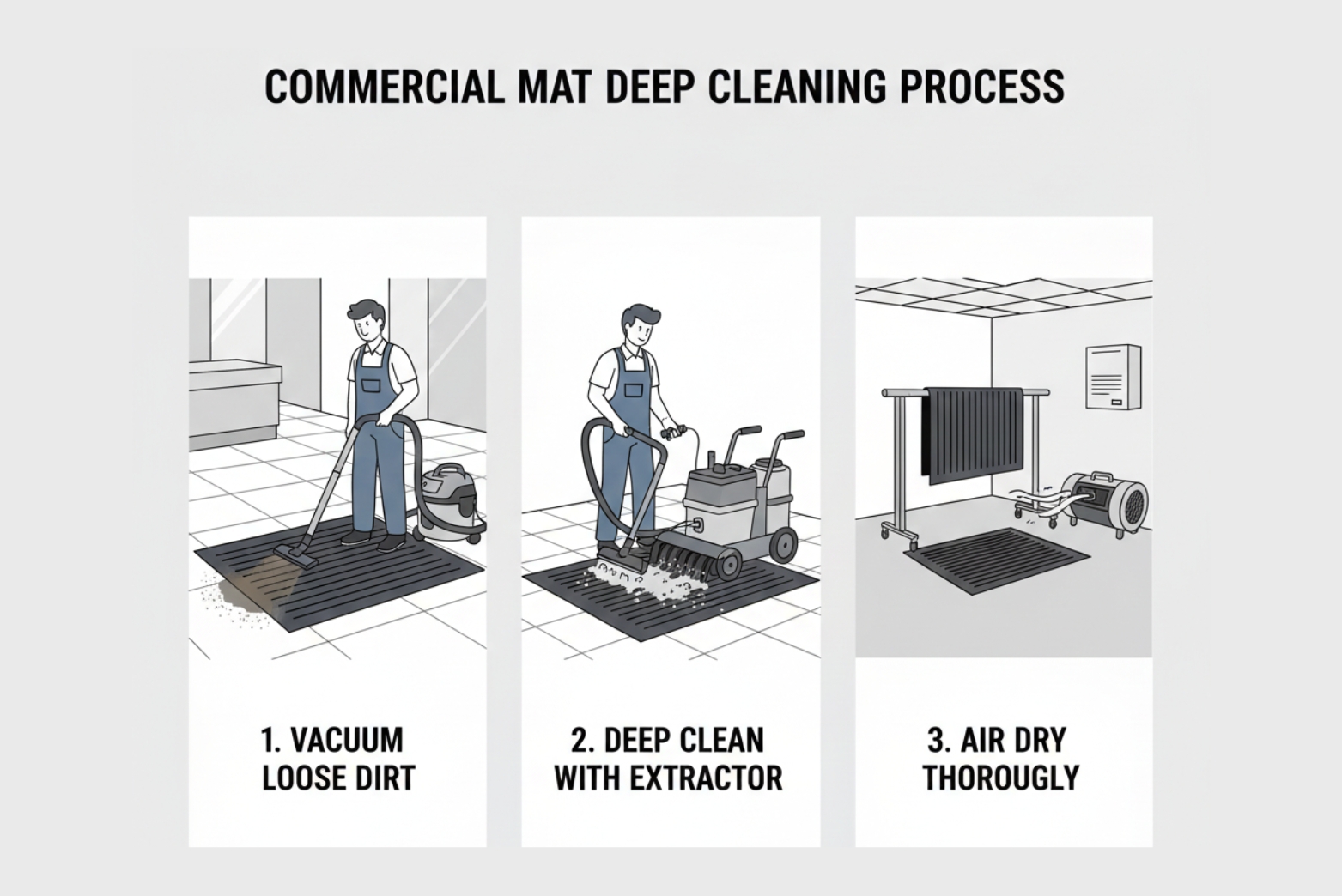 COMMERCIAL MAT DEEP CLEANING PROCESS

1. VACUUM LOOSE DIRT

2. DEEP CLEAN WITH EXTRACTOR

3. AIR DRY THOROUGLY